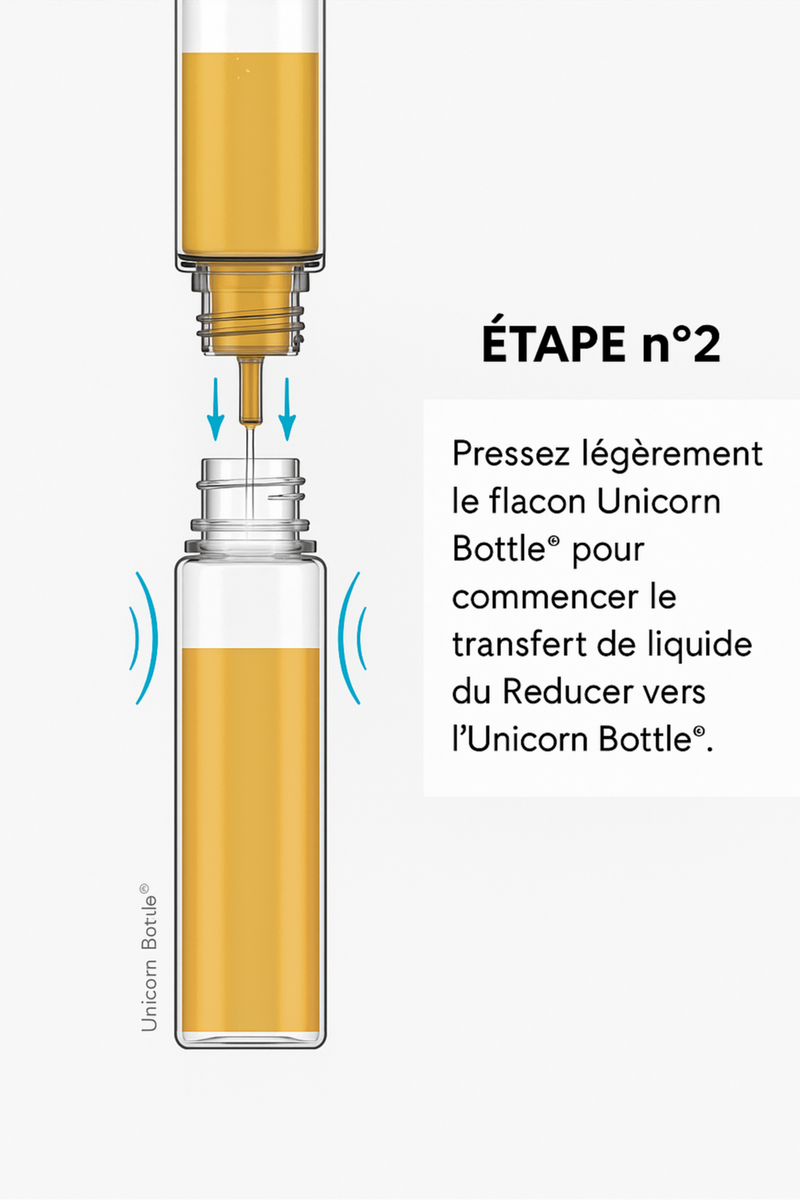 ÉTAPE n°2

Pressez légèrement le flacon Unicorn Bottle© pour commencer le transfert de liquide du Reducer vers l'Unicorn Bottle©.

Unicorn Bottle©